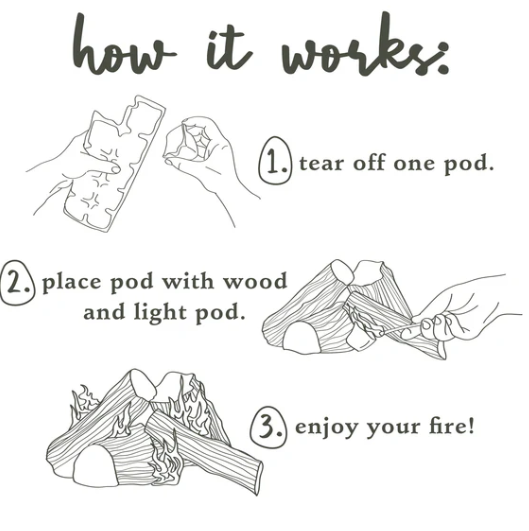 how it works:

1. tear off one pod.

2. place pod with wood and light pod.

3. enjoy your fire!